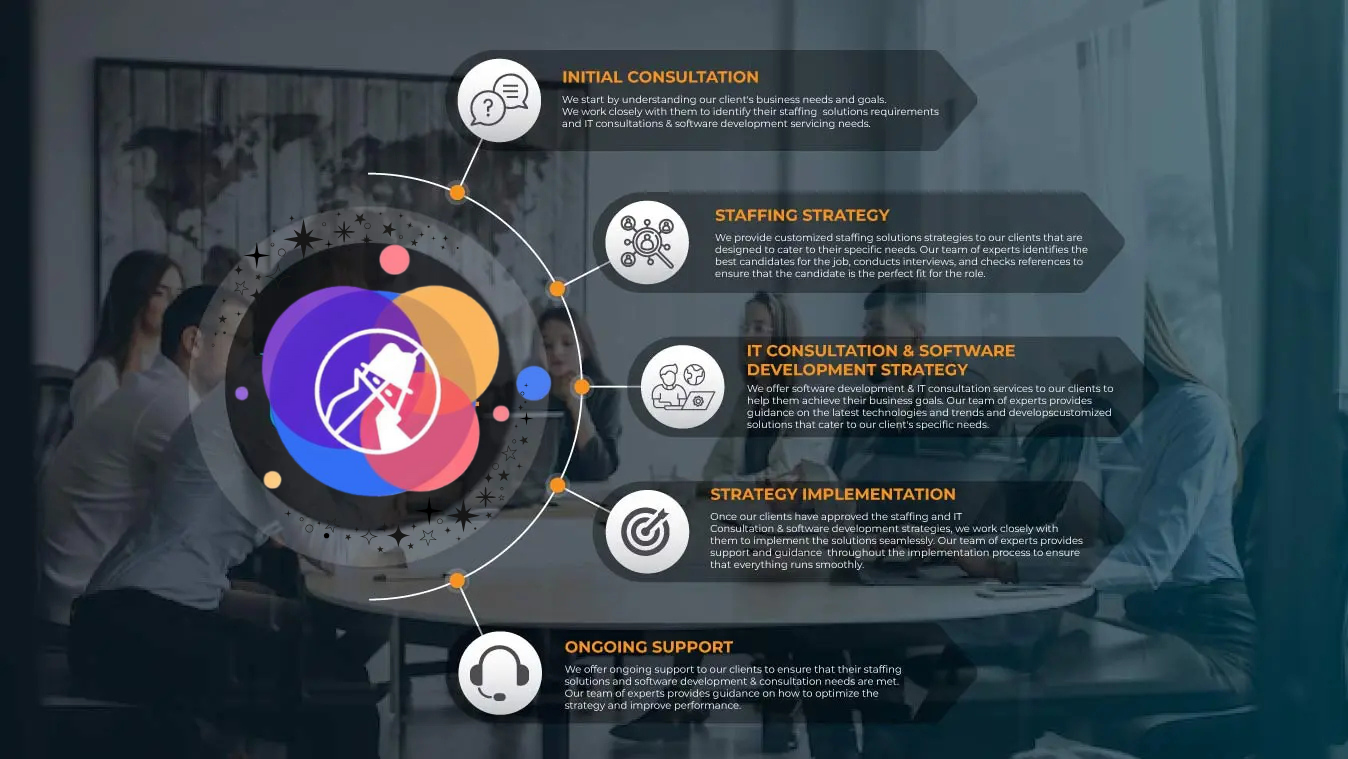 INITIAL CONSULTATION

We start by understanding our client's business needs and goals. We work closely with them to identify their staffing solutions requirements and IT consultations & software development servicing needs.

STAFFING STRATEGY

We provide customized staffing solutions strategies to our clients that are designed to cater to their specific needs. Our team of experts identifies the best candidates for the job, conducts interviews, and checks references to ensure that the candidate is the perfect fit for the role.

IT CONSULTATION & SOFTWARE DEVELOPMENT STRATEGY

We offer software development & IT consultation services to our clients to help them achieve their business goals. Our team of experts provides guidance on the latest technologies and trends and developscustomized solutions that cater to our client's specific needs.

STRATEGY IMPLEMENTATION

Once our clients have approved the staffing and IT Consultation & software development strategies, we work closely with them to implement the solutions seamlessly. Our team of experts provides support and guidance throughout the implementation process to ensure that everything runs smoothly.

ONGOING SUPPORT

We offer ongoing support to our clients to ensure that their staffing solutions and software development & consultation needs are met. Our team of experts provides guidance on how to optimize the strategy and improve performance.